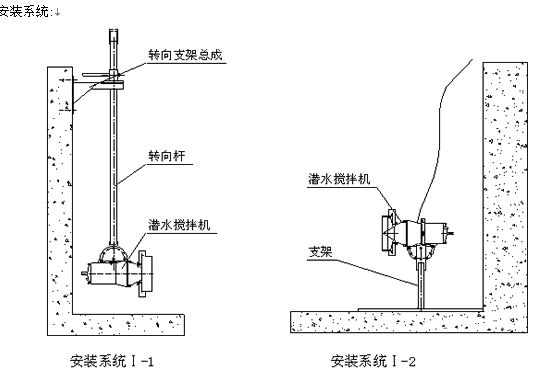 安装系统:↓

转向支架总成

转向杆

潜水搅拌机

安装系统Ⅰ-1

潜水搅拌机

支架

安装系统Ⅰ-2